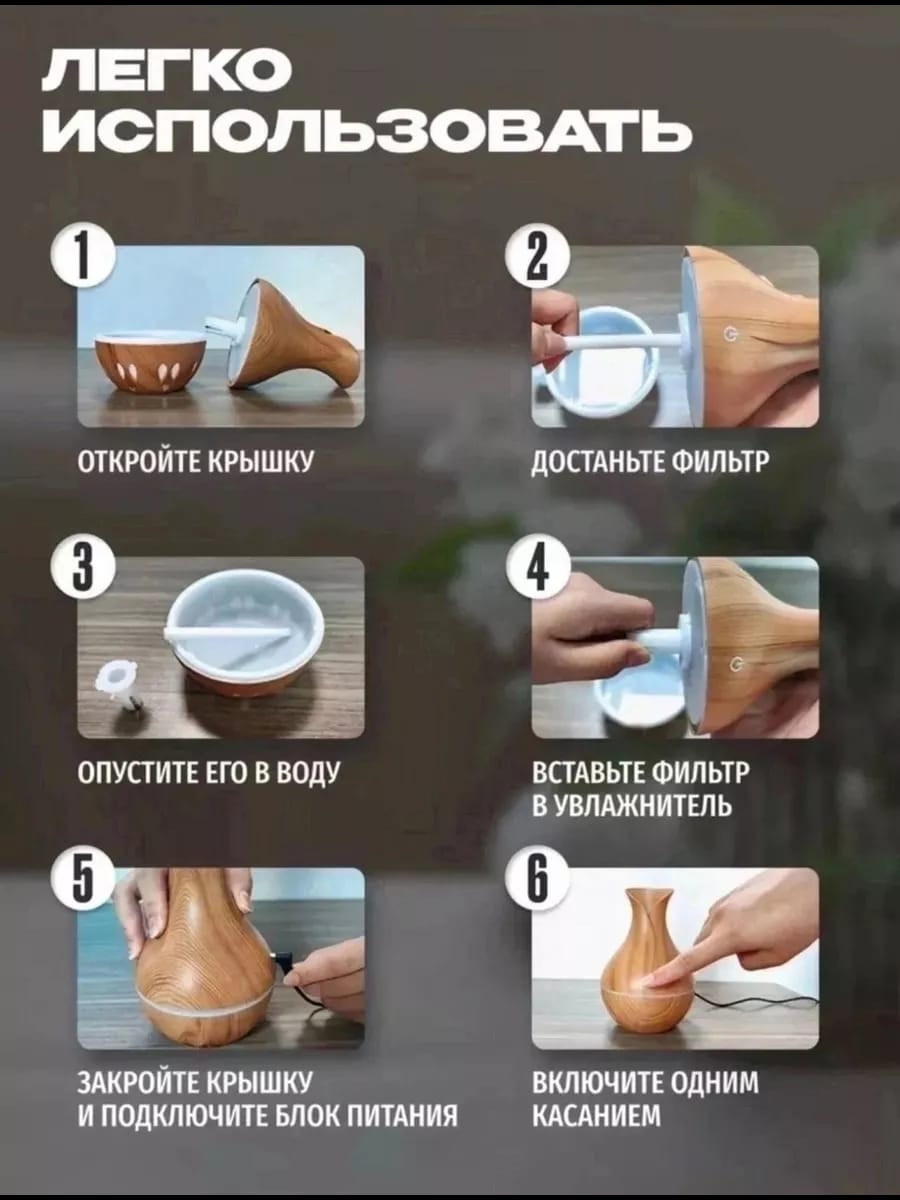 ЛЕГКО ИСПОЛЬЗОВАТЬ

1

ОТКРОЙТЕ КРЫШКУ

2

ДОСТАНЬТЕ ФИЛЬТР

3

ОПУСТИТЕ ЕГО В ВОДУ

4

ВСТАВЬТЕ ФИЛЬТР В УВЛАЖНИТЕЛЬ

5

ЗАКРОЙТЕ КРЫШКУ И ПОДКЛЮЧИТЕ БЛОК ПИТАНИЯ

6

ВКЛЮЧИТЕ ОДНИМ КАСАНИЕМ